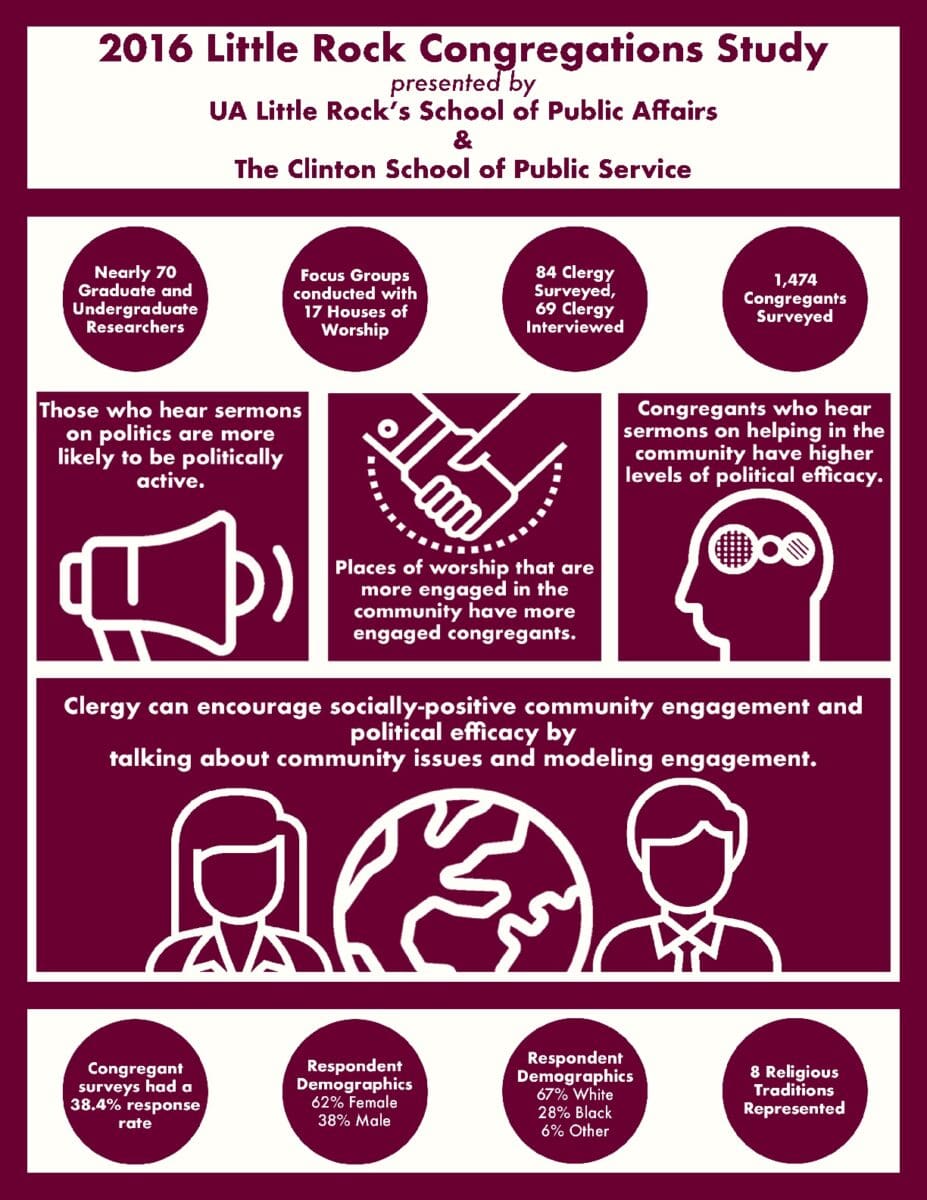 2016 Little Rock Congregations Study
presented by
UA Little Rock's School of Public Affairs
&
The Clinton School of Public Service

Nearly 70 Graduate and Undergraduate Researchers

Focus Groups conducted with 17 Houses of Worship

84 Clergy Surveyed, 69 Clergy Interviewed

1,474 Congregants Surveyed

Those who hear sermons on politics are more likely to be politically active.

Places of worship that are more engaged in the community have more engaged congregants.

Congregants who hear sermons on helping in the community have higher levels of political efficacy.

Clergy can encourage socially-positive community engagement and political efficacy by talking about community issues and modeling engagement.

Congregant surveys had a 38.4% response rate

Respondent Demographics
62% Female
38% Male

Respondent Demographics
67% White
28% Black
6% Other

8 Religious Traditions Represented