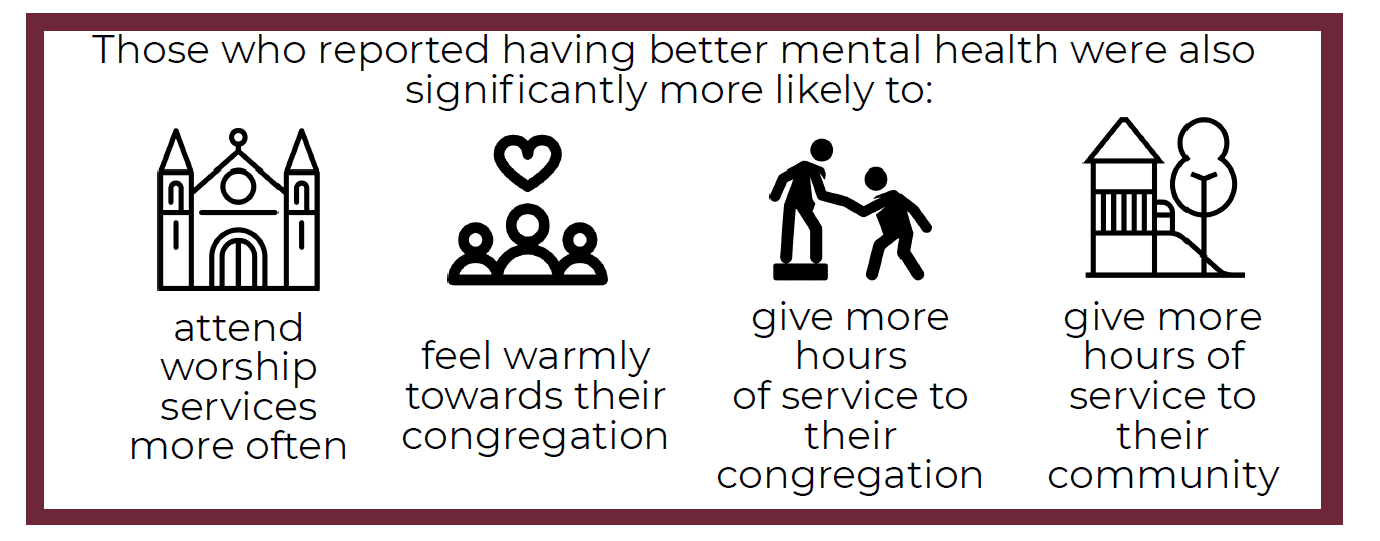 Those who reported having better mental health were also significantly more likely to:

attend worship services more often

feel warmly towards their congregation

give more hours of service to their congregation

give more hours of service to their community